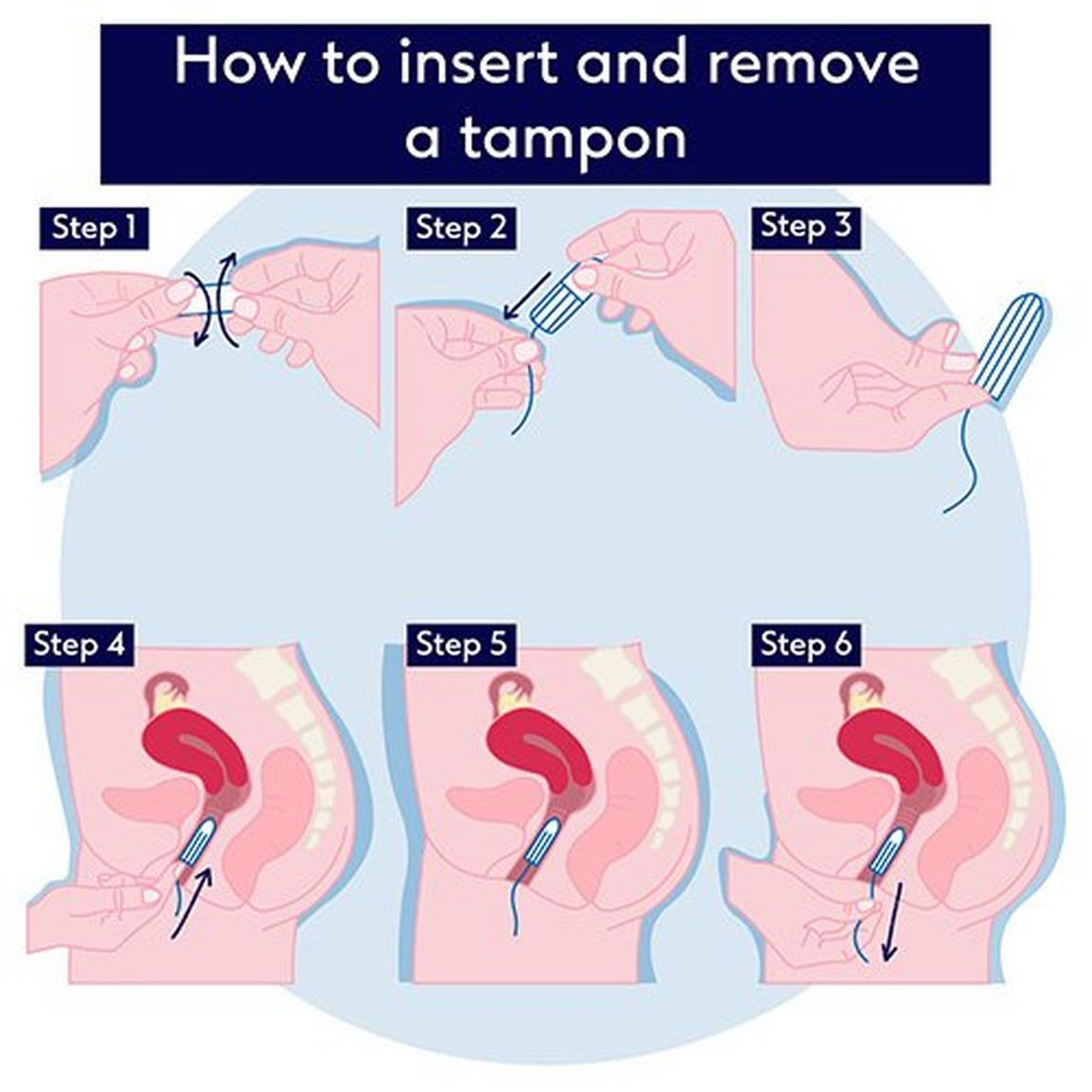 How to insert and remove a tampon

Step 1

Step 2

Step 3

Step 4

Step 5

Step 6